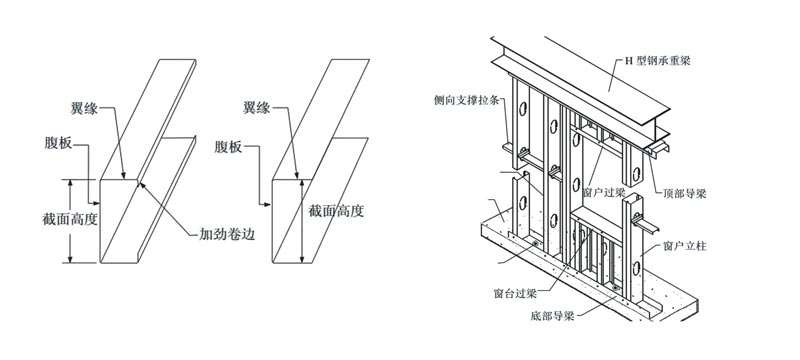 翼缘
腹板
截面高度
加劲卷边
翼缘
腹板
截面高度

H 型钢承重梁
侧向支撑拉条
窗户过梁
顶部导梁
窗户立柱
窗台过梁
底部导梁